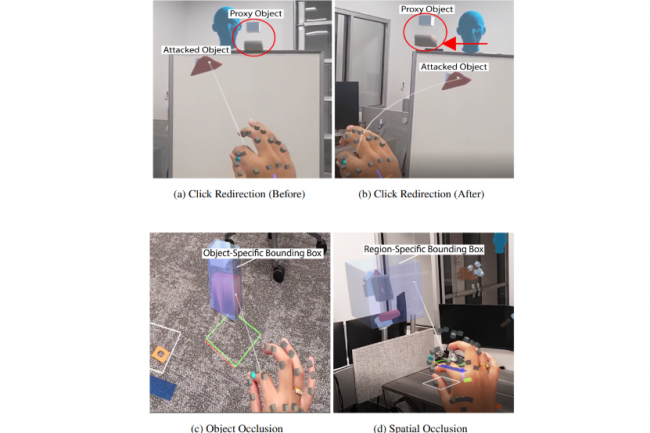 Proxy Object

Attacked Object

(a) Click Redirection (Before)

Proxy Object

Attacked Object

(b) Click Redirection (After)

Object-Specific Bounding Box

(c) Object Occlusion

Region-Specific Bounding Box

(d) Spatial Occlusion